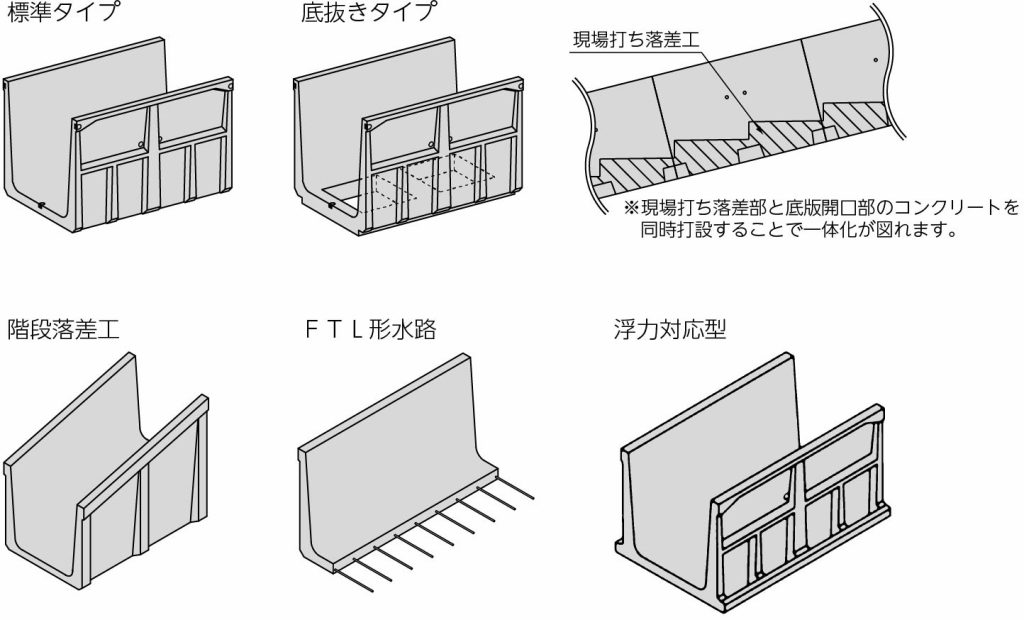 標準タイプ

底抜きタイプ

現場打ち落差工

※現場打ち落差部と底版開口部のコンクリートを同時打設することで一体化が図れます。

階段落差工

ＦＴＬ形水路

浮力対応型